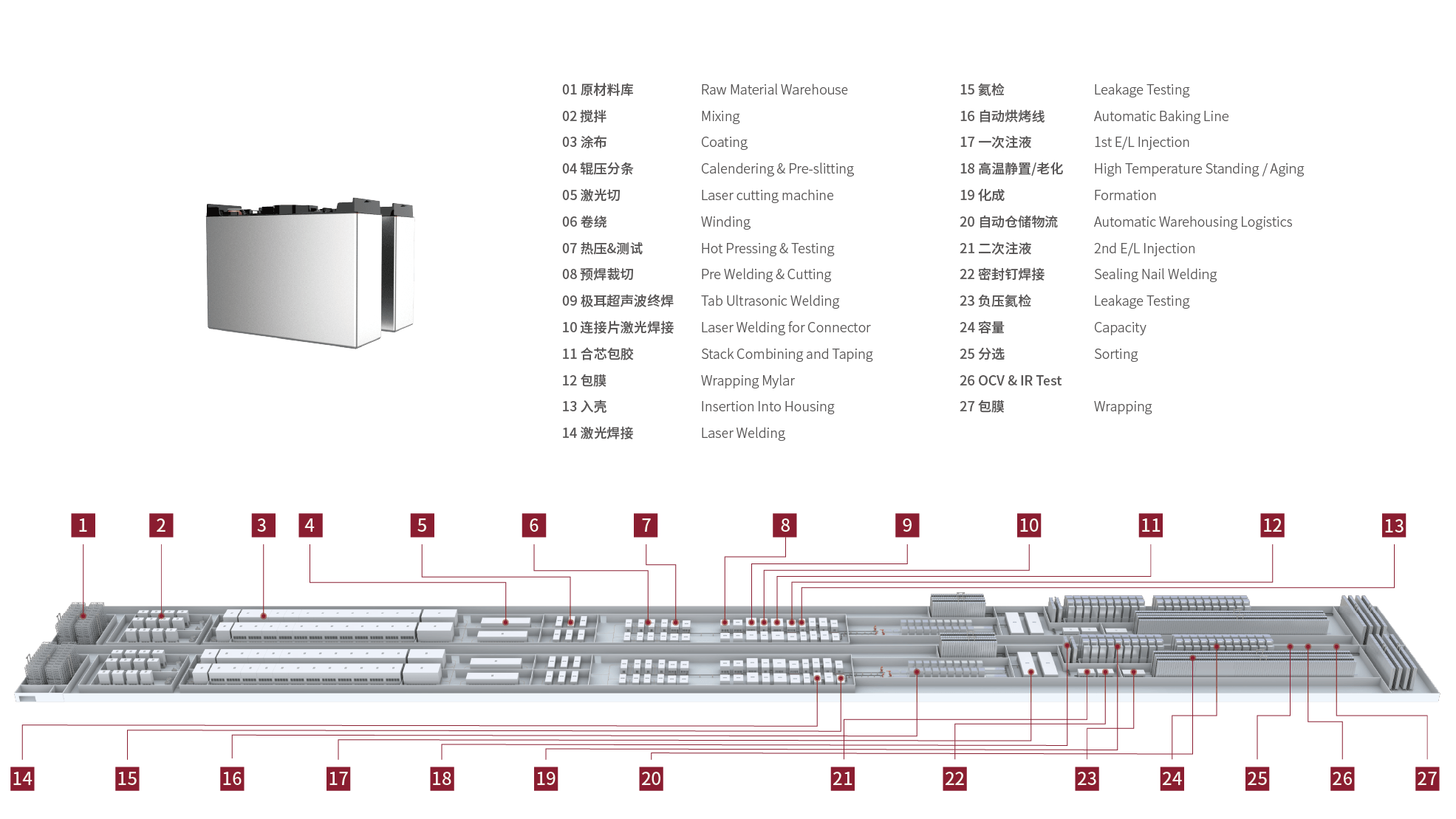 01 原材料库 Raw Material Warehouse
02 搅拌 Mixing
03 涂布 Coating
04 辊压分条 Calendering & Pre-slitting
05 激光切 Laser cutting machine
06 卷绕 Winding
07 热压&测试 Hot Pressing & Testing
08 预焊裁切 Pre Welding & Cutting
09 极耳超声波终焊 Tab Ultrasonic Welding
10 连接片激光焊接 Laser Welding for Connector
11 合芯包胶 Stack Combining and Taping
12 包膜 Wrapping Mylar
13 入壳 Insertion Into Housing
14 激光焊接 Laser Welding

15 氦检 Leakage Testing
16 自动烘烤线 Automatic Baking Line
17 一次注液 1st E/L Injection
18 高温静置/老化 High Temperature Standing / Aging
19 化成 Formation
20 自动仓储物流 Automatic Warehousing Logistics
21 二次注液 2nd E/L Injection
22 密封钉焊接 Sealing Nail Welding
23 负压氦检 Leakage Testing
24 容量 Capacity
25 分选 Sorting
26 OCV & IR Test
27 包膜 Wrapping

1 2 3 4 5 6 7 8 9 10 11 12 13

14 15 16 17 18 19 20 21 22 23 24 25 26 27